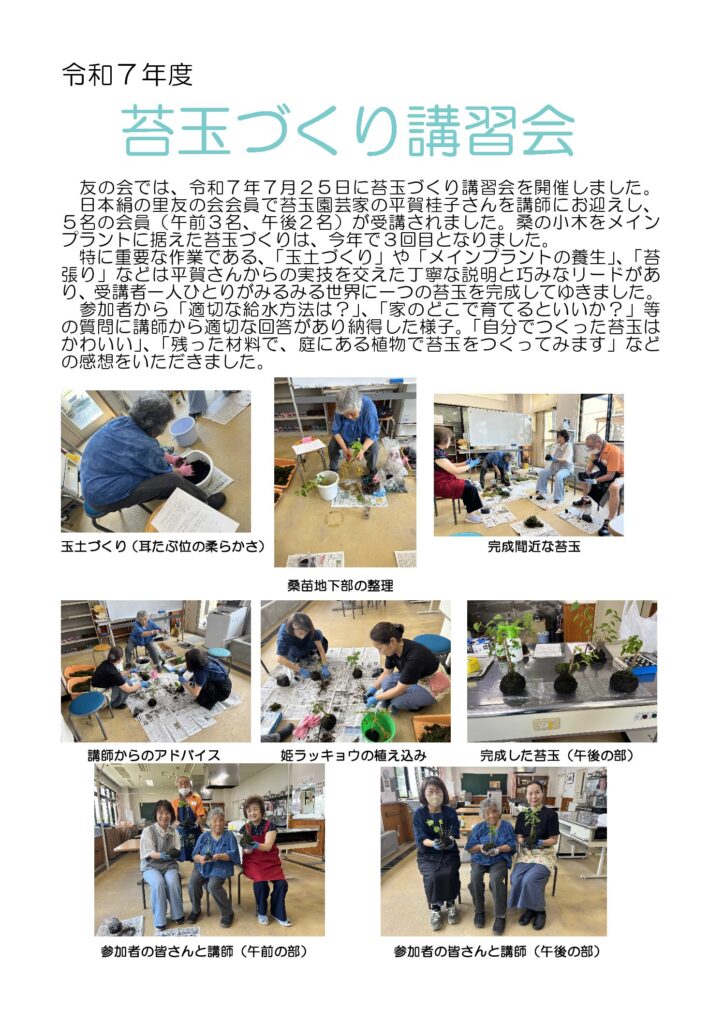 令和７年度

苔玉づくり講習会

友の会では、令和７年７月２５日に苔玉づくり講習会を開催しました。
日本絹の里友の会会員で苔玉園芸家の平賀桂子さんを講師にお迎えし、５名の会員（午前３名、午後２名）が受講されました。桑の小木をメインプラントに据えた苔玉づくりは、今年で３回目となりました。
特に重要な作業である、「玉土づくり」や「メインプラントの養生」、「苔張り」などは平賀さんからの実技を交えた丁寧な説明と巧みなリードがあり、受講者一人ひとりがみるみる世界に一つの苔玉を完成してゆきました。
参加者から「適切な給水方法は？」、「家のどこで育てるといいか？」等の質問に講師から適切な回答があり納得した様子。「自分でつくった苔玉はかわいい」、「残った材料で、庭にある植物で苔玉をつくってみます」などの感想をいただきました。

玉土づくり（耳たぶ位の柔らかさ）

桑苗地下部の整理

完成間近な苔玉

講師からのアドバイス

姫ラッキョウの植え込み

完成した苔玉（午後の部）

参加者の皆さんと講師（午前の部）

参加者の皆さんと講師（午後の部）