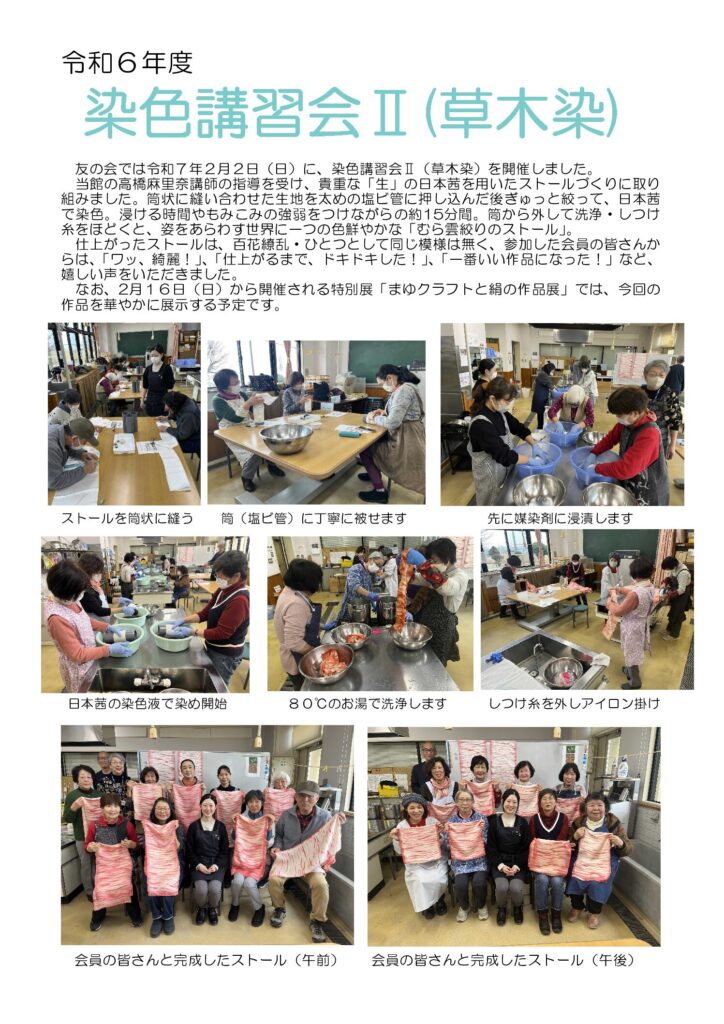 令和６年度

染色講習会Ⅱ(草木染)

友の会では令和７年２月２日（日）に、染色講習会Ⅱ（草木染）を開催しました。
当館の高橋麻里奈講師の指導を受け、貴重な「生」の日本茜を用いたストールづくりに取り組みました。筒状に縫い合わせた生地を太めの塩ビ管に押し込んだ後ぎゅっと絞って、日本茜で染色。浸ける時間やもみこみの強弱をつけながらの約15分間。筒から外して洗浄・しつけ糸をほどくと、姿をあらわす世界に一つの色鮮やかな「むら雲絞りのストール」。
仕上がったストールは、百花繚乱・ひとつとして同じ模様は無く、参加した会員の皆さんからは、「ワッ、綺麗！」、「仕上がるまで、ドキドキした！」、「一番いい作品になった！」など、嬉しい声をいただきました。
なお、２月１６日（日）から開催される特別展「まゆクラフトと絹の作品展」では、今回の作品を華やかに展示する予定です。

ストールを筒状に縫う

筒（塩ビ管）に丁寧に被せます

先に媒染剤に浸漬します

日本茜の染色液で染め開始

８０℃のお湯で洗浄します

しつけ糸を外しアイロン掛け

会員の皆さんと完成したストール（午前）

会員の皆さんと完成したストール（午後）